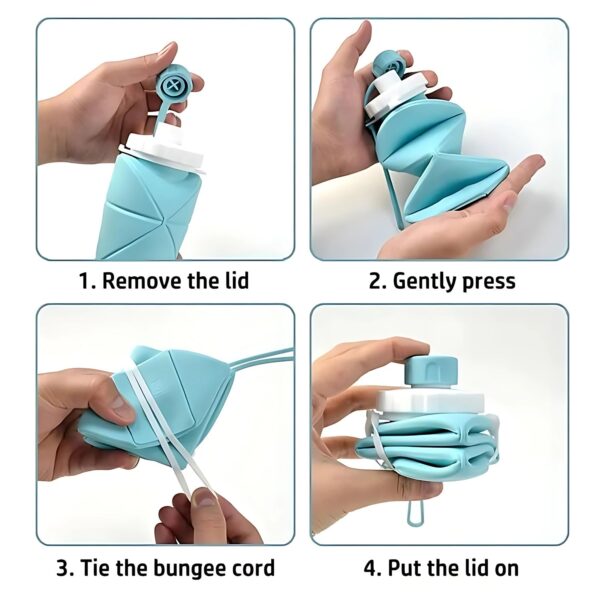 1. Remove the lid

2. Gently press

3. Tie the bungee cord

4. Put the lid on