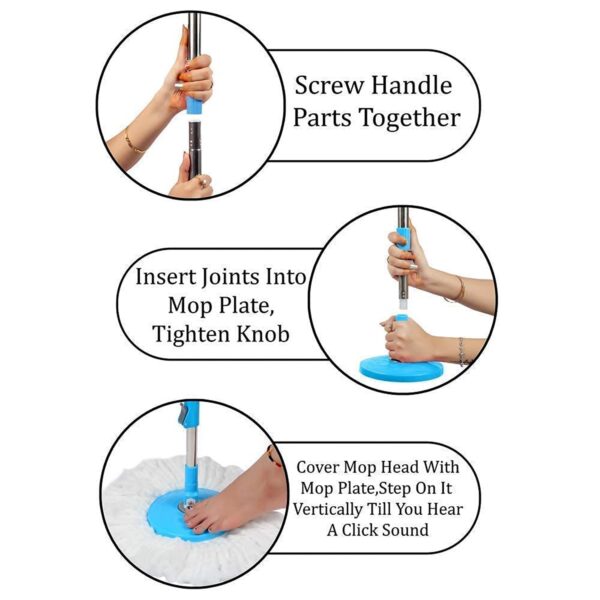 Screw Handle Parts Together

Insert Joints Into Mop Plate, Tighten Knob

Cover Mop Head With Mop Plate,Step On It Vertically Till You Hear A Click Sound