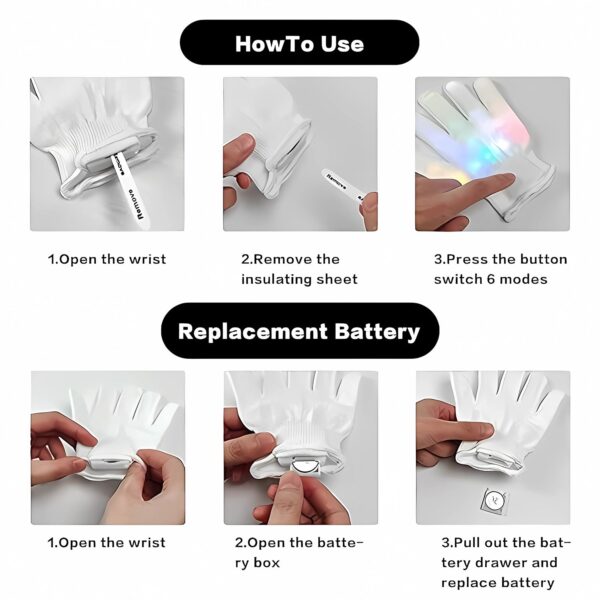 HowTo Use

Remove

Remove

1.Open the wrist

2.Remove the insulating sheet

3.Press the button switch 6 modes

Replacement Battery

1.Open the wrist

2.Open the battery box

3.Pull out the battery drawer and replace battery