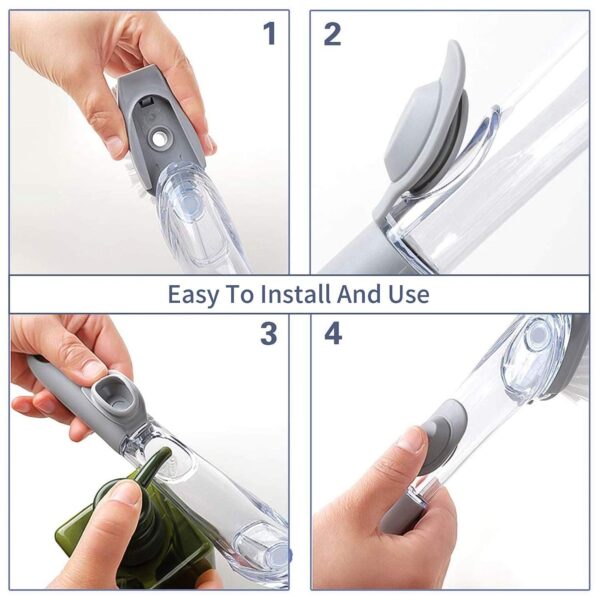 1

2

Easy To Install And Use

3

4