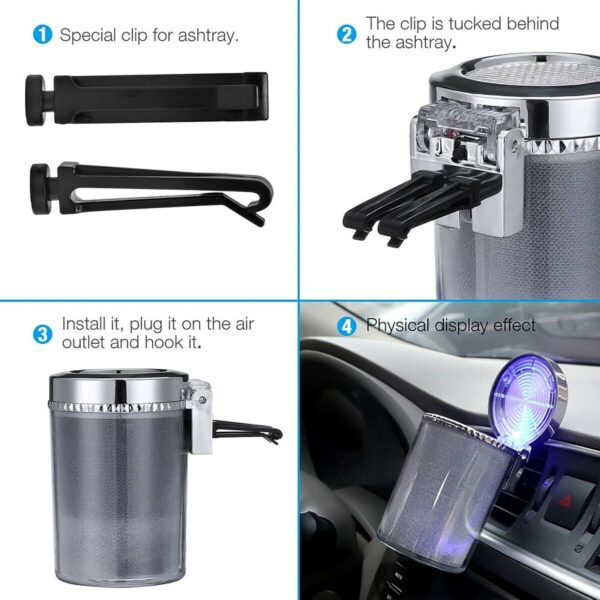 1 Special clip for ashtray.

2 The clip is tucked behind the ashtray.

3 Install it, plug it on the air outlet and hook it.

4 Physical display effect